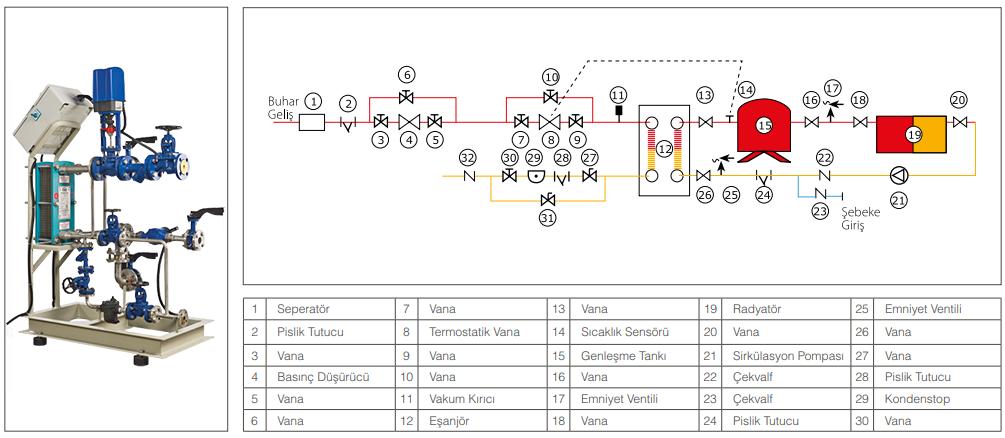 Buhar Geliş

1 2 3 4 5 6 7 8 9 10 11 12 13 14 15 16 17 18 19 20 21 22 23 24 25 26 27 28 29 30 31 32

Şebeke Giriş

| 1 | Seperatör | 7 | Vana | 13 | Vana | 19 | Radyatör | 25 | Emniyet Ventili |
|---|---|---|---|---|---|---|---|---|---|
| 2 | Pislik Tutucu | 8 | Termostatik Vana | 14 | Sıcaklık Sensörü | 20 | Vana | 26 | Vana |
| 3 | Vana | 9 | Vana | 15 | Genleşme Tankı | 21 | Sirkülasyon Pompası | 27 | Vana |
| 4 | Basınç Düşürücü | 10 | Vana | 16 | Vana | 22 | Çekvalf | 28 | Pislik Tutucu |
| 5 | Vana | 11 | Vakum Kırıcı | 17 | Emniyet Ventili | 23 | Çekvalf | 29 | Kondenstop |
| 6 | Vana | 12 | Eşanjör | 18 | Vana | 24 | Pislik Tutucu | 30 | Vana |