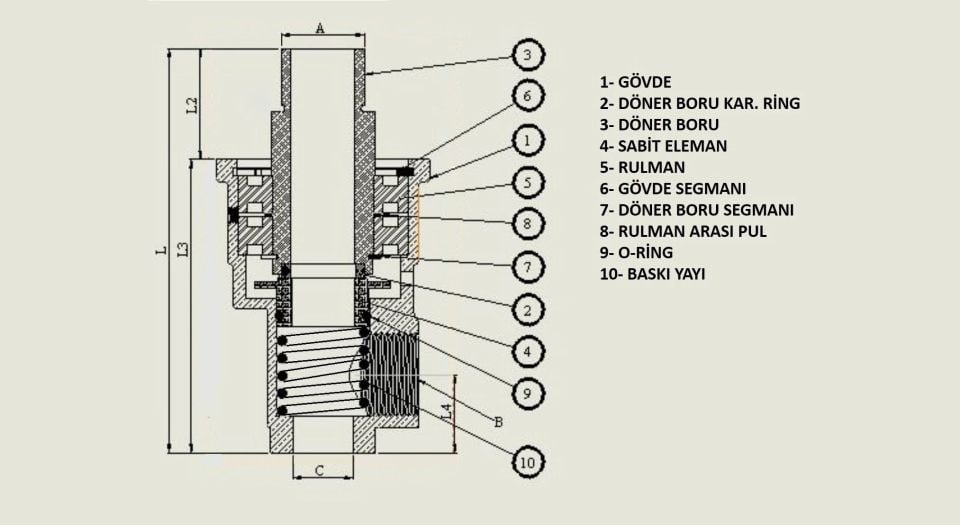 A

L2

L

L3

L4

B

C

3

6

1

5

8

7

2

4

9

10

1- GÖVDE
2- DÖNER BORU KAR. RİNG
3- DÖNER BORU
4- SABİT ELEMAN
5- RULMAN
6- GÖVDE SEGMANI
7- DÖNER BORU SEGMANI
8- RULMAN ARASI PUL
9- O-RİNG
10- BASKI YAYI