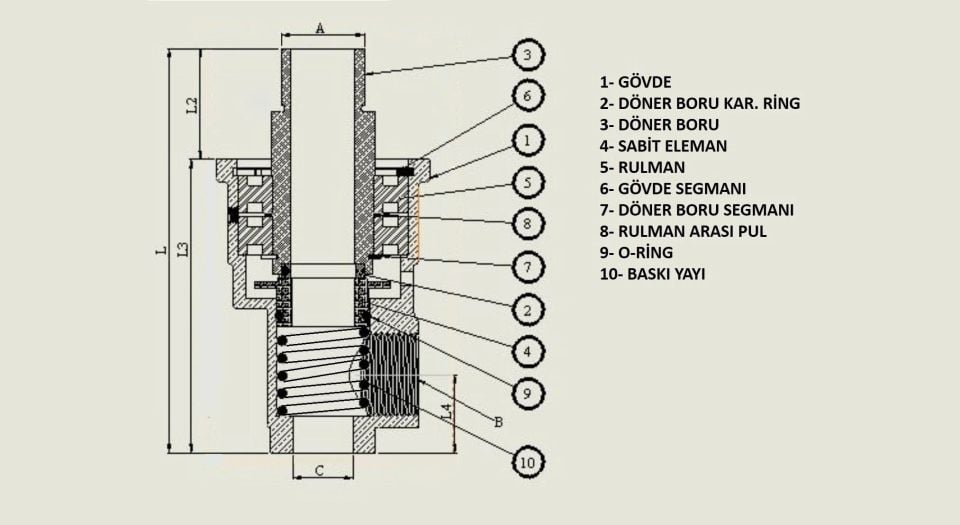 A
L2
L
L3
L4
B
C
3
6
1
5
8
7
2
4
9
10

1- GÖVDE
2- DÖNER BORU KAR. RİNG
3- DÖNER BORU
4- SABİT ELEMAN
5- RULMAN
6- GÖVDE SEGMANI
7- DÖNER BORU SEGMANI
8- RULMAN ARASI PUL
9- O-RİNG
10- BASKI YAYI